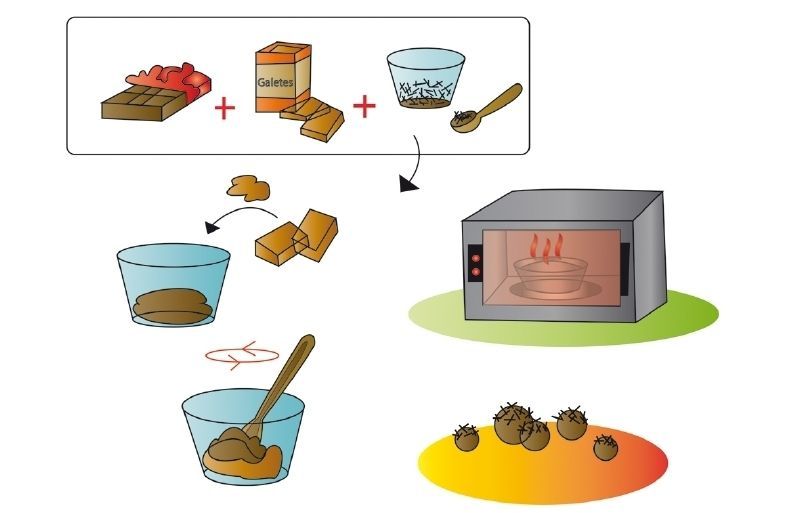 Galetes